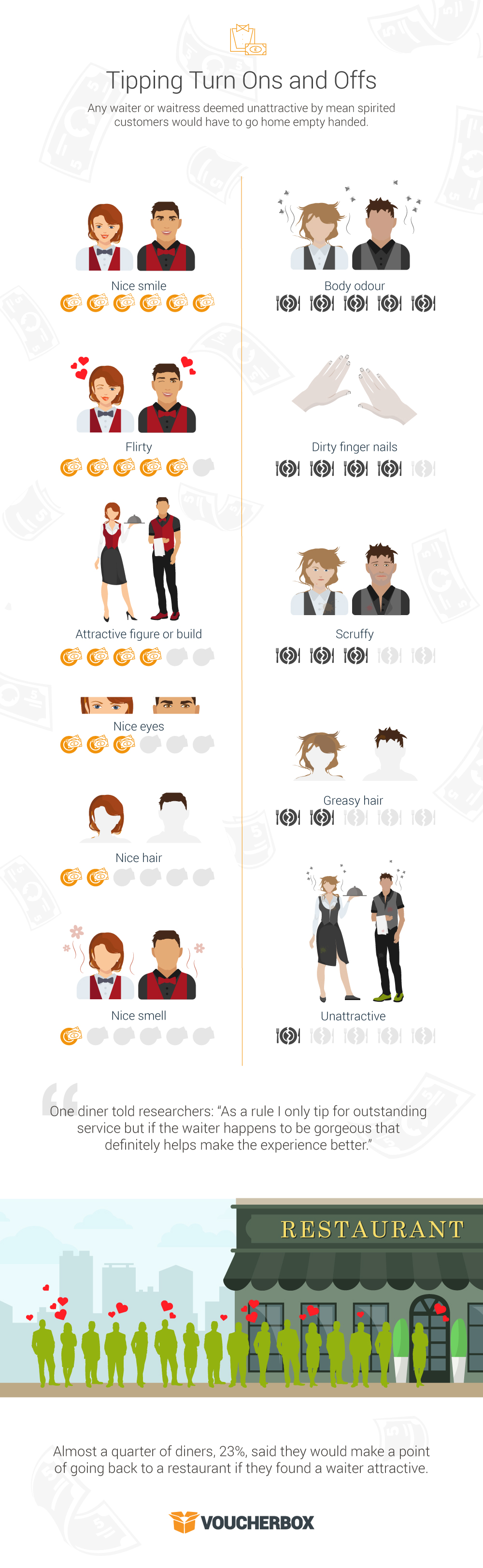 Tipping Turn Ons and Offs

Any waiter or waitress deemed unattractive by mean spirited customers would have to go home empty handed.

Nice smile

Flirty

Attractive figure or build

Nice eyes

Nice hair

Nice smell

Body odour

Dirty finger nails

Scruffy

Greasy hair

Unattractive

One diner told researchers: "As a rule I only tip for outstanding service but if the waiter happens to be gorgeous that definitely helps make the experience better."

RESTAURANT

Almost a quarter of diners, 23%, said they would make a point of going back to a restaurant if they found a waiter attractive.

VOUCHERBOX