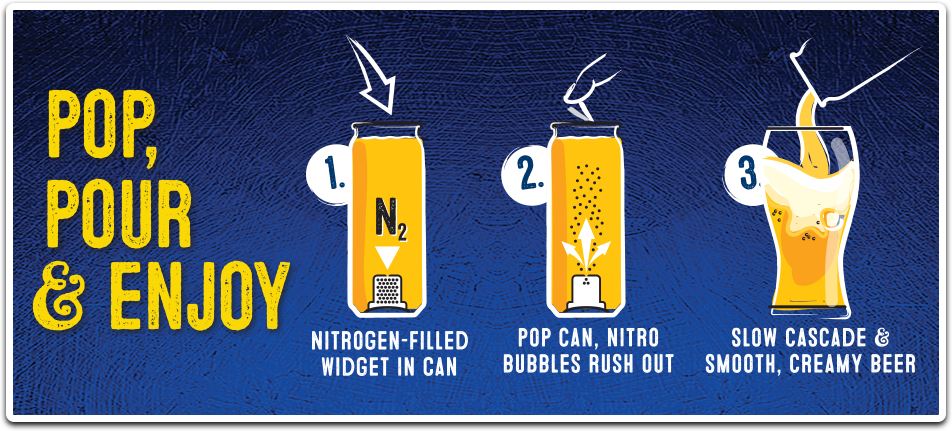 POP, POUR & ENJOY

1.

$N_2$

NITROGEN-FILLED WIDGET IN CAN

2.

POP CAN, NITRO BUBBLES RUSH OUT

3.

SLOW CASCADE & SMOOTH, CREAMY BEER