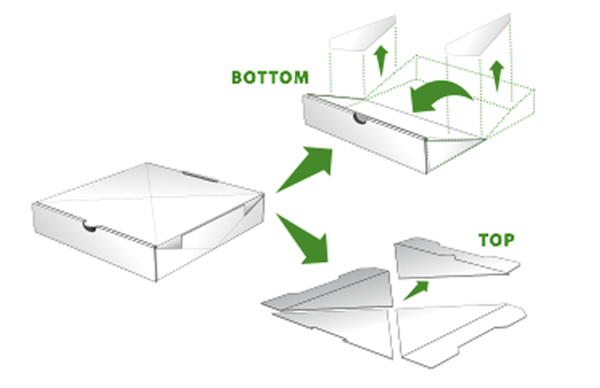 BOTTOM

TOP