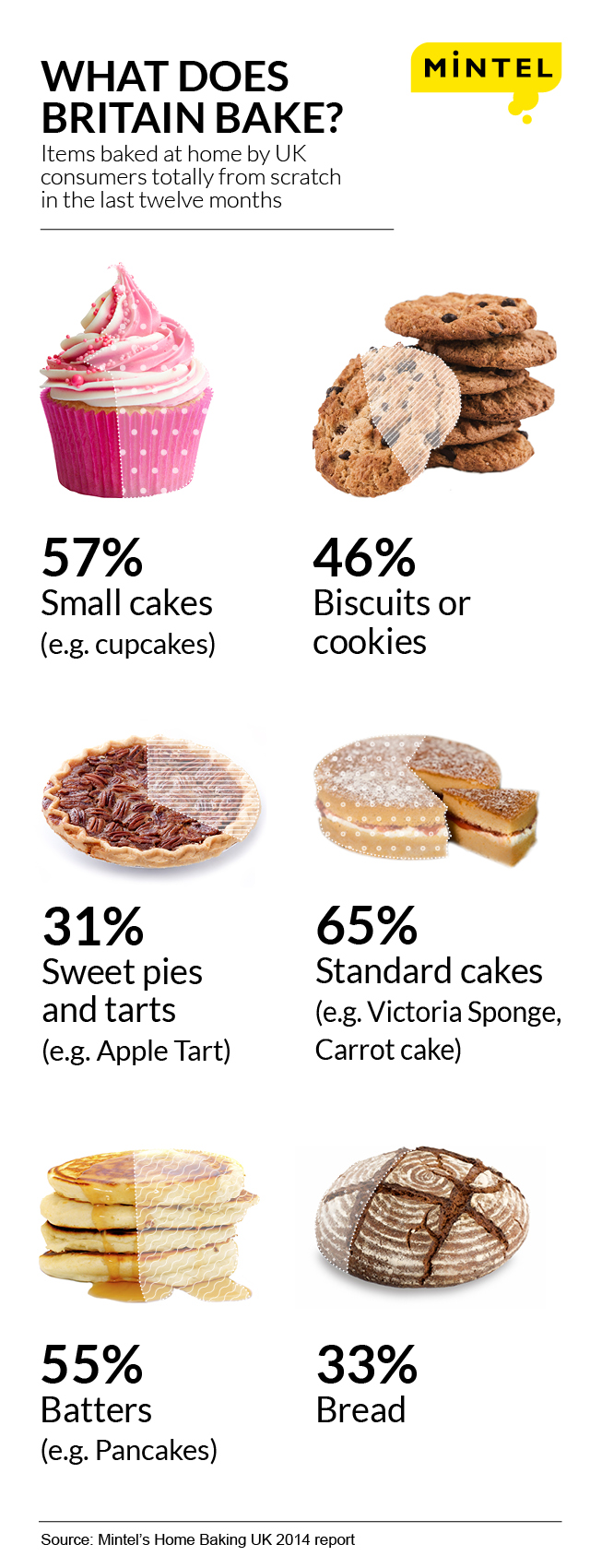 WHAT DOES BRITAIN BAKE?

MINTEL

Items baked at home by UK consumers totally from scratch in the last twelve months

57%
Small cakes
(e.g. cupcakes)

46%
Biscuits or cookies

31%
Sweet pies and tarts
(e.g. Apple Tart)

65%
Standard cakes
(e.g. Victoria Sponge, Carrot cake)

55%
Batters
(e.g. Pancakes)

33%
Bread

Source: Mintel's Home Baking UK 2014 report