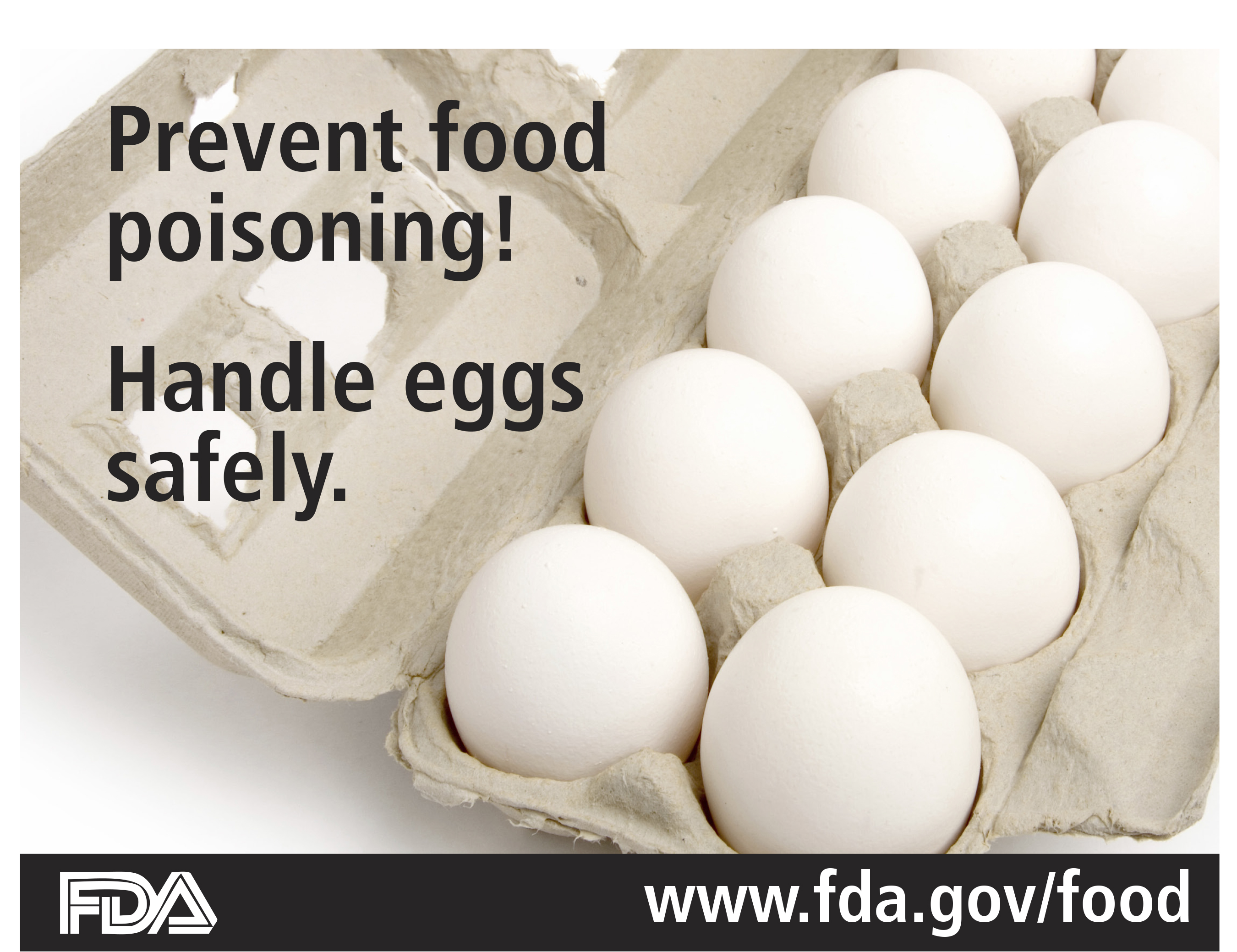 Prevent food poisoning!

Handle eggs safely.

FDA

www.fda.gov/food